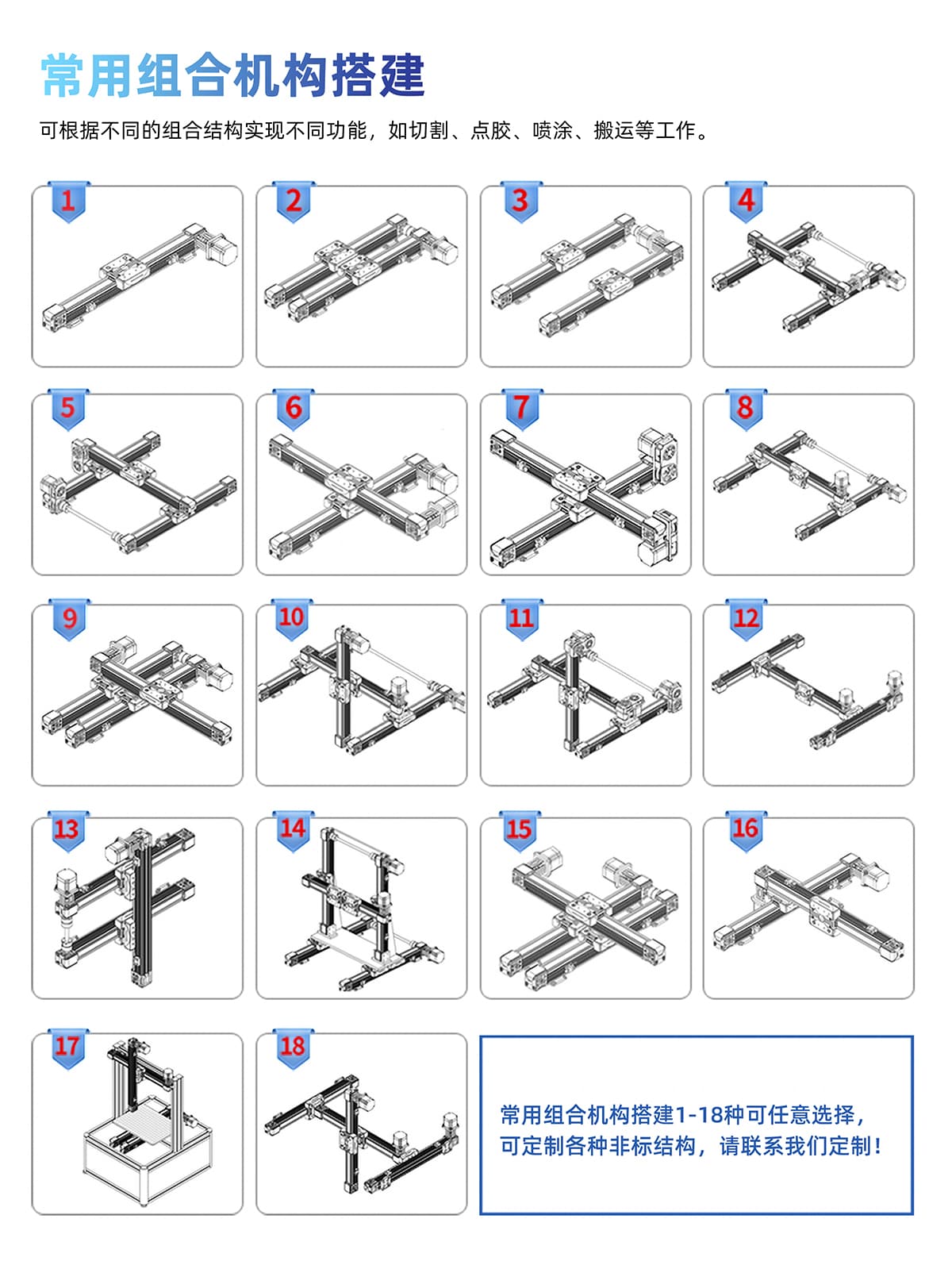 常用组合机构搭建

可根据不同的组合结构实现不同功能，如切割、点胶、喷涂、搬运等工作。

1

2

3

4

5

6

7

8

9

10

11

12

13

14

15

16

17

18

常用组合机构搭建1-18种可任意选择，可定制各种非标结构，请联系我们定制！